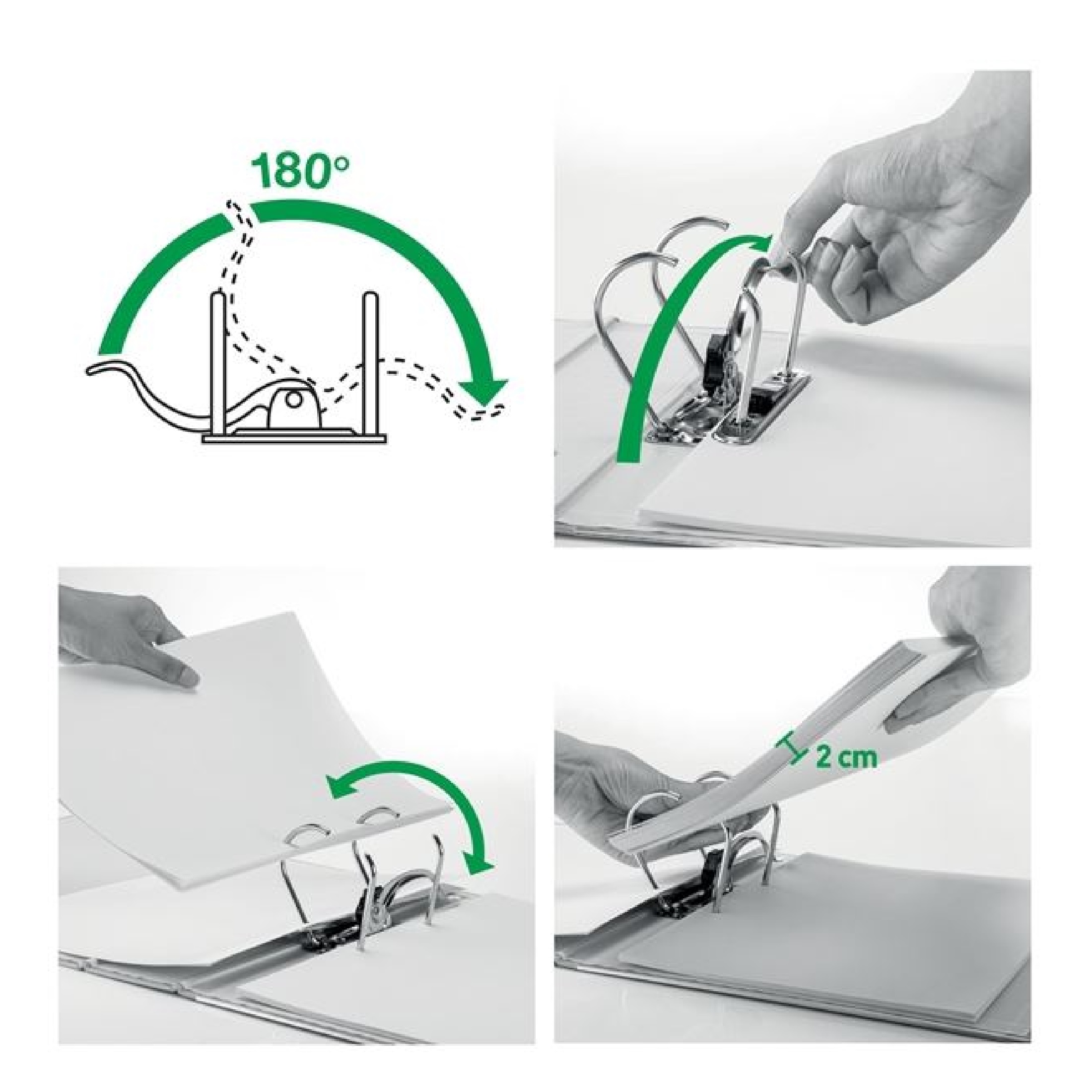 180°

2 cm